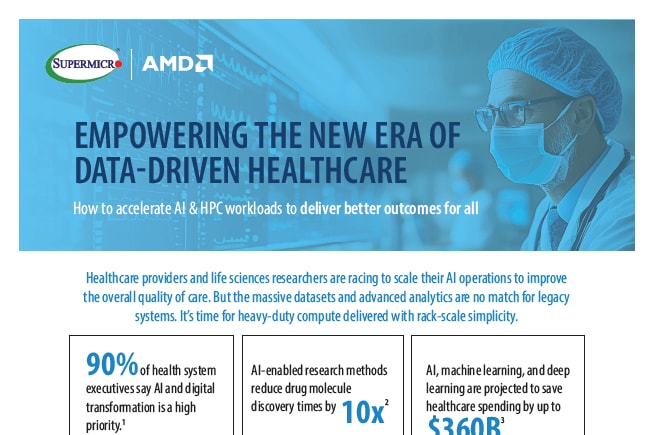 SUPERMICRO AMD

EMPOWERING THE NEW ERA OF DATA-DRIVEN HEALTHCARE

How to accelerate AI & HPC workloads to deliver better outcomes for all

Healthcare providers and life sciences researchers are racing to scale their AI operations to improve the overall quality of care. But the massive datasets and advanced analytics are no match for legacy systems. It's time for heavy-duty compute delivered with rack-scale simplicity.

90% of health system executives say AI and digital transformation is a high priority.$^1$

AI-enabled research methods reduce drug molecule discovery times by 10x$^2$

AI, machine learning, and deep learning are projected to save healthcare spending by up to $360B$^3$